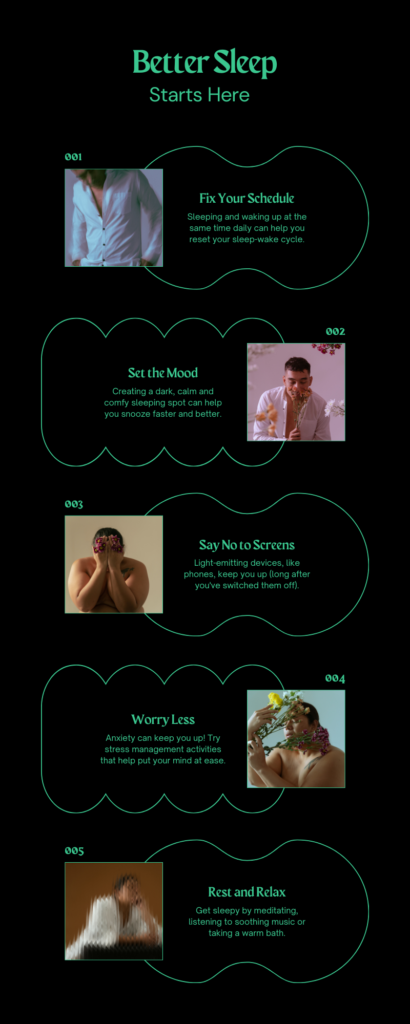 Better Sleep
Starts Here

001

Fix Your Schedule

Sleeping and waking up at the same time daily can help you reset your sleep-wake cycle.

002

Set the Mood

Creating a dark, calm and comfy sleeping spot can help you snooze faster and better.

003

Say No to Screens

Light-emitting devices, like phones, keep you up (long after you've switched them off).

004

Worry Less

Anxiety can keep you up! Try stress management activities that help put your mind at ease.

005

Rest and Relax

Get sleepy by meditating, listening to soothing music or taking a warm bath.